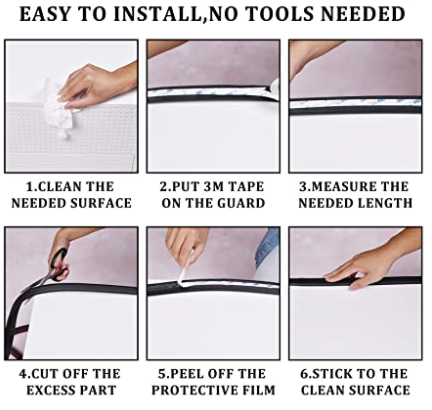 EASY TO INSTALL,NO TOOLS NEEDED

1.CLEAN THE NEEDED SURFACE

2.PUT 3M TAPE ON THE GUARD

3.MEASURE THE NEEDED LENGTH

4.CUT OFF THE EXCESS PART

5.PEEL OFF THE PROTECTIVE FILM

6.STICK TO THE CLEAN SURFACE